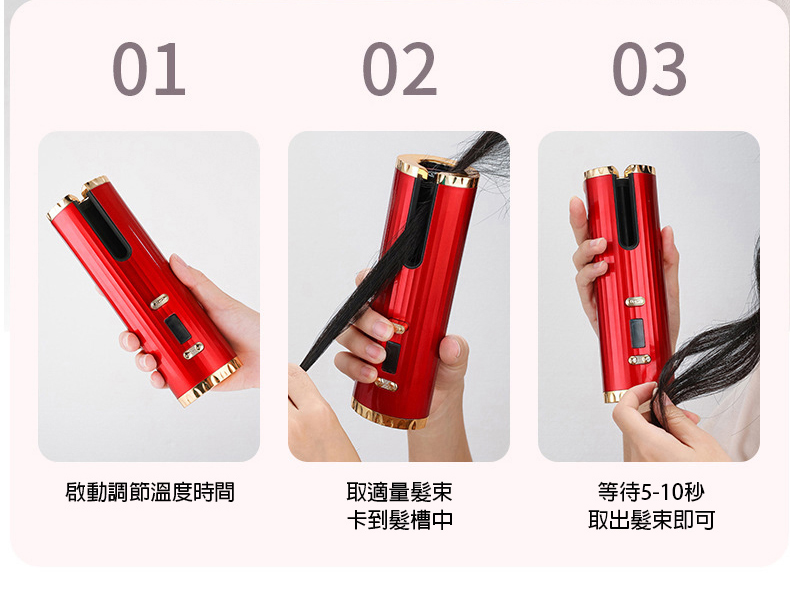 01

啟動調節溫度時間

02

取適量髮束
卡到髮槽中

03

等待5-10秒
取出髮束即可